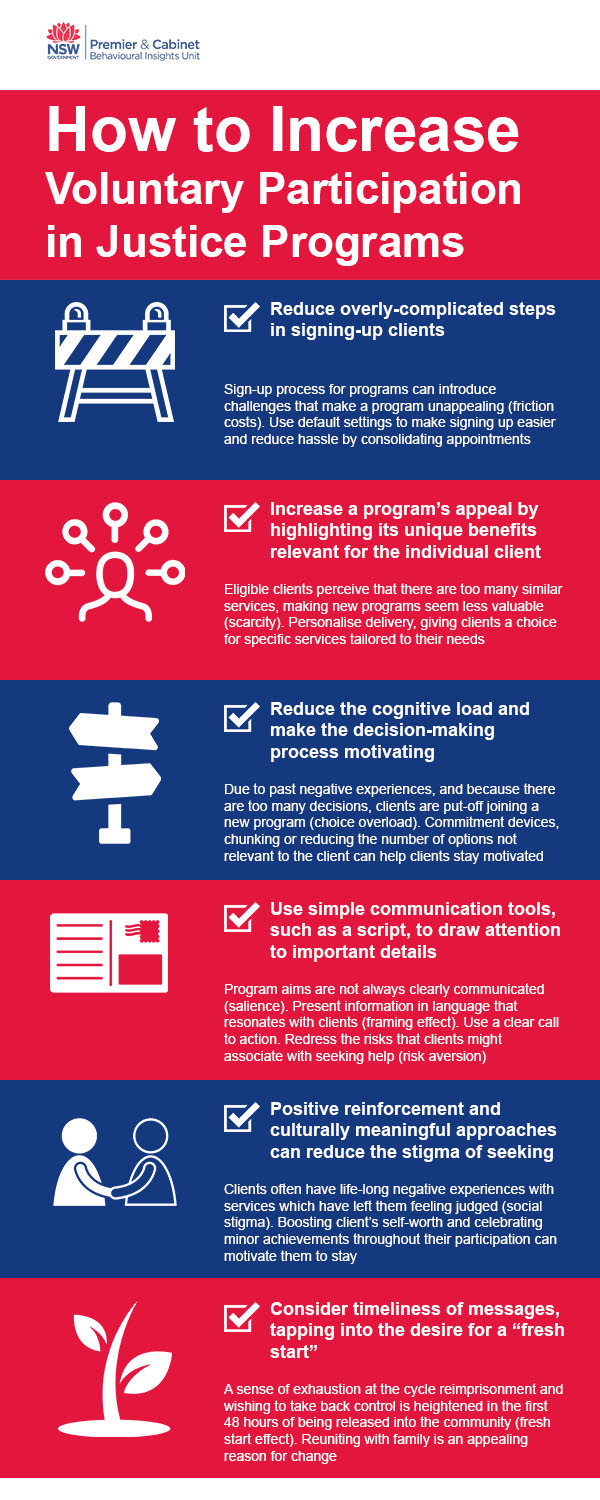 NSW GOVERNMENT

Premier & Cabinet
Behavioural Insights Unit

How to Increase Voluntary Participation in Justice Programs

Reduce overly-complicated steps in signing-up clients

Sign-up process for programs can introduce challenges that make a program unappealing (friction costs). Use default settings to make signing up easier and reduce hassle by consolidating appointments

Increase a program's appeal by highlighting its unique benefits relevant for the individual client

Eligible clients perceive that there are too many similar services, making new programs seem less valuable (scarcity). Personalise delivery, giving clients a choice for specific services tailored to their needs

Reduce the cognitive load and make the decision-making process motivating

Due to past negative experiences, and because there are too many decisions, clients are put-off joining a new program (choice overload). Commitment devices, chunking or reducing the number of options not relevant to the client can help clients stay motivated

Use simple communication tools, such as a script, to draw attention to important details

Program aims are not always clearly communicated (salience). Present information in language that resonates with clients (framing effect). Use a clear call to action. Redress the risks that clients might associate with seeking help (risk aversion)

Positive reinforcement and culturally meaningful approaches can reduce the stigma of seeking

Clients often have life-long negative experiences with services which have left them feeling judged (social stigma). Boosting client's self-worth and celebrating minor achievements throughout their participation can motivate them to stay

Consider timeliness of messages, tapping into the desire for a "fresh start"

A sense of exhaustion at the cycle reimprisonment and wishing to take back control is heightened in the first 48 hours of being released into the community (fresh start effect). Reuniting with family is an appealing reason for change